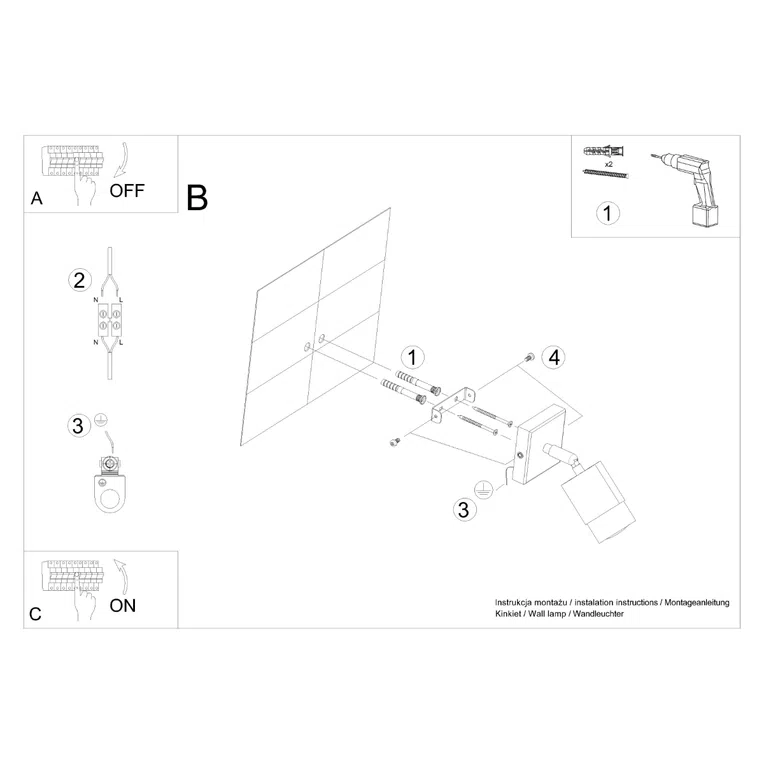 A OFF

B

x2

1

2

N L

N L

3

1

4

3

C ON

Instrukcja montażu / instalation instructions / Montageanleitung
Kinkiet / Wall lamp / Wandleuchter