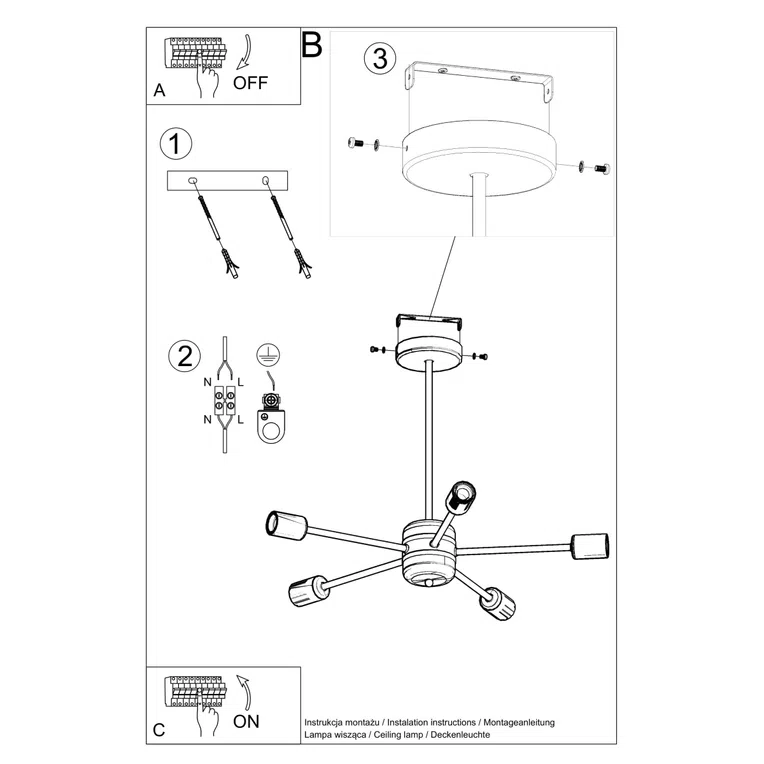 A
OFF

B

3

1

2

N
L
N
L

C
ON

Instrukcja montażu / Instalation instructions / Montageanleitung
Lampa wisząca / Ceiling lamp / Deckenleuchte