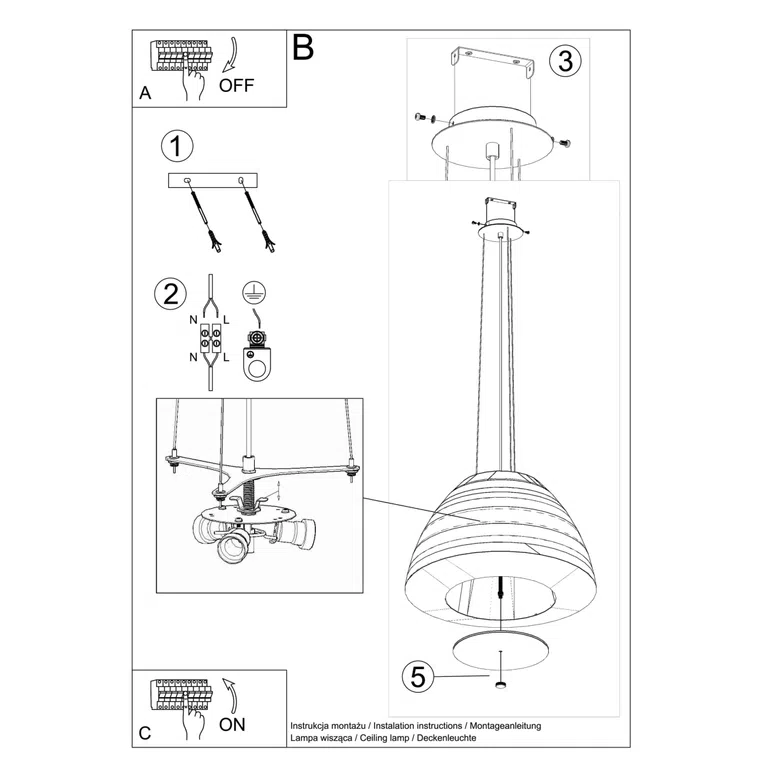 A
OFF

B

3

1

2
N L
N L

5

C
ON

Instrukcja montażu / Instalation instructions / Montageanleitung
Lampa wisząca / Ceiling lamp / Deckenleuchte