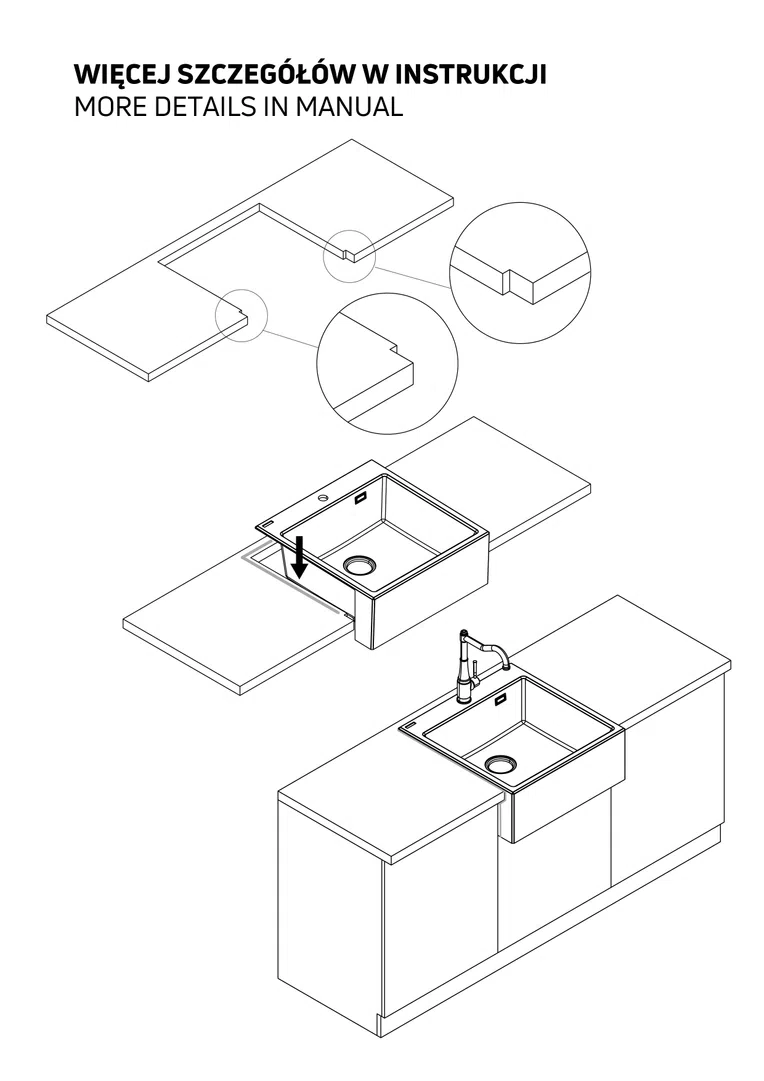 WIĘCEJ SZCZEGÓŁÓW W INSTRUKCJI
MORE DETAILS IN MANUAL