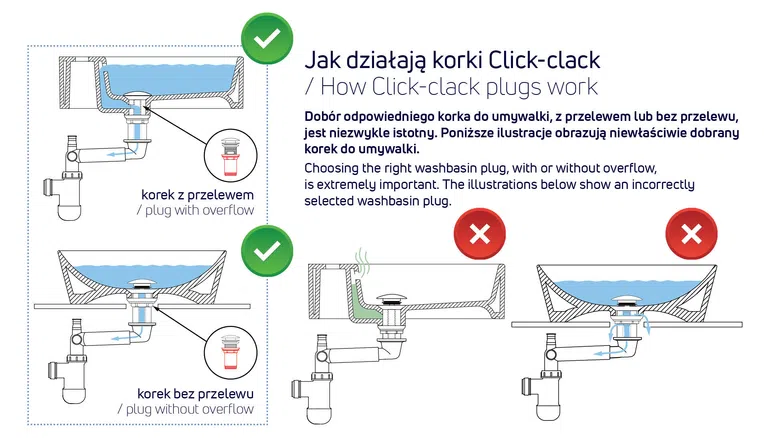 Jak działają korki Click-clack
/ How Click-clack plugs work

Dobór odpowiedniego korka do umywalki, z przelewem lub bez przelewu, jest niezwykle istotny. Poniższe ilustracje obrazują niewłaściwie dobrany korek do umywalki.

Choosing the right washbasin plug, with or without overflow, is extremely important. The illustrations below show an incorrectly selected washbasin plug.

korek z przelewem
/ plug with overflow

korek bez przelewu
/ plug without overflow