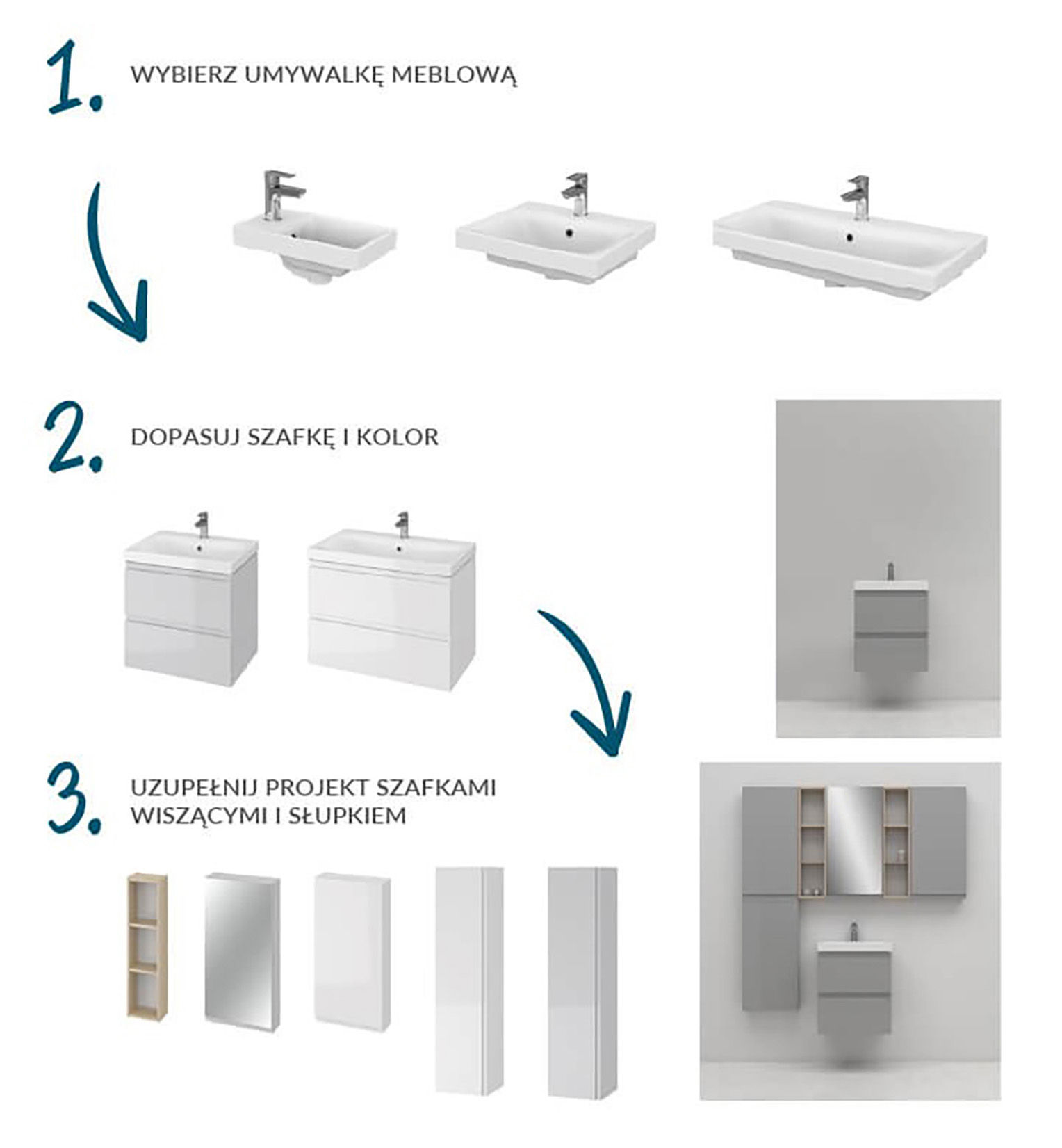 1. WYBIERZ UMYWALKĘ MEBLOWĄ

2. DOPASUJ SZAFKĘ I KOLOR

3. UZUPEŁNIJ PROJEKT SZAFKAMI WISZĄCYMI I SŁUPKIEM