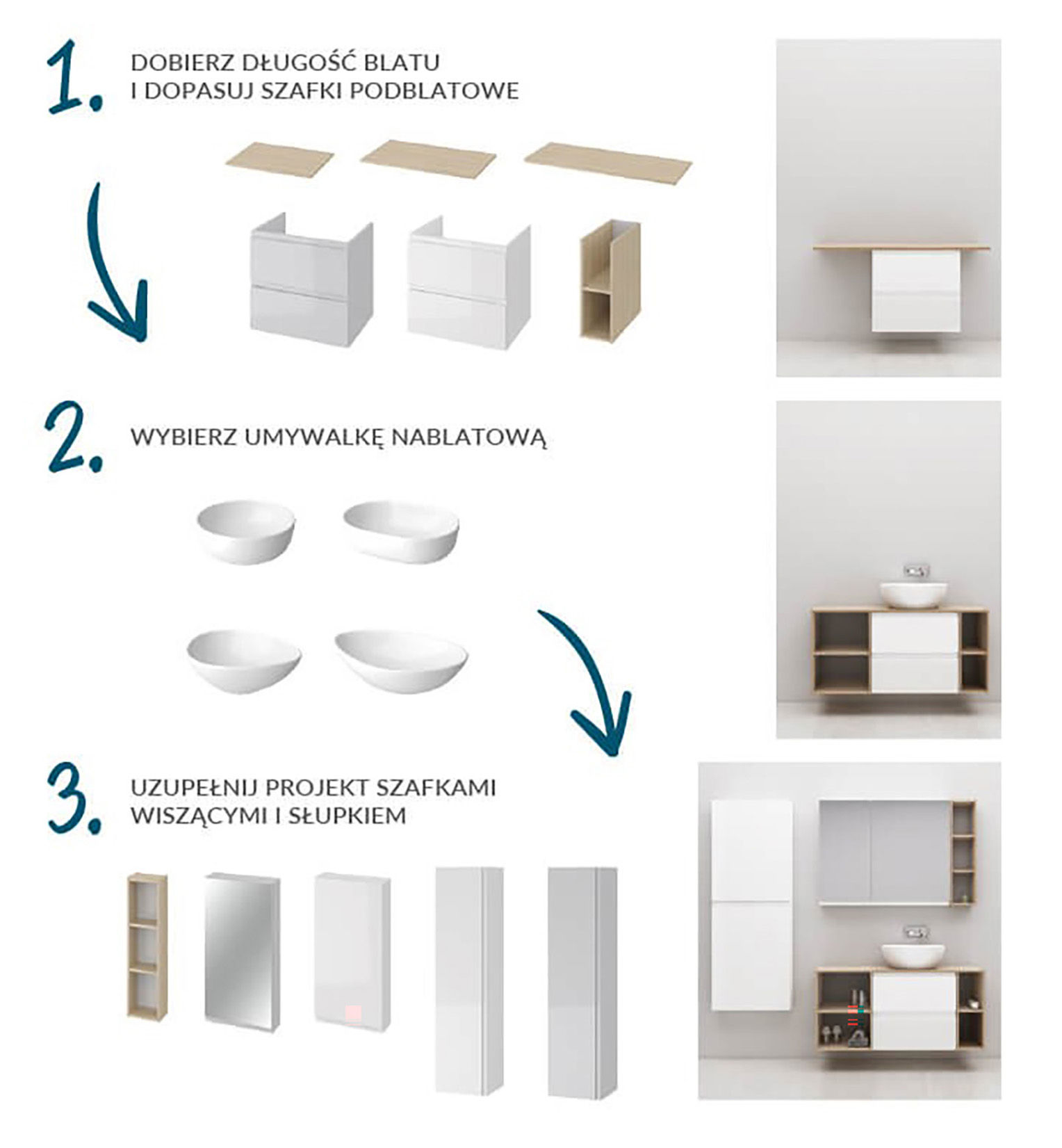 1. DOBIERZ DŁUGOŚĆ BLATU I DOPASUJ SZAFKI PODBLATOWE

2. WYBIERZ UMYWALKĘ NABLATOWĄ

3. UZUPEŁNIJ PROJEKT SZAFKAMI WISZĄCYMI I SŁUPKIEM