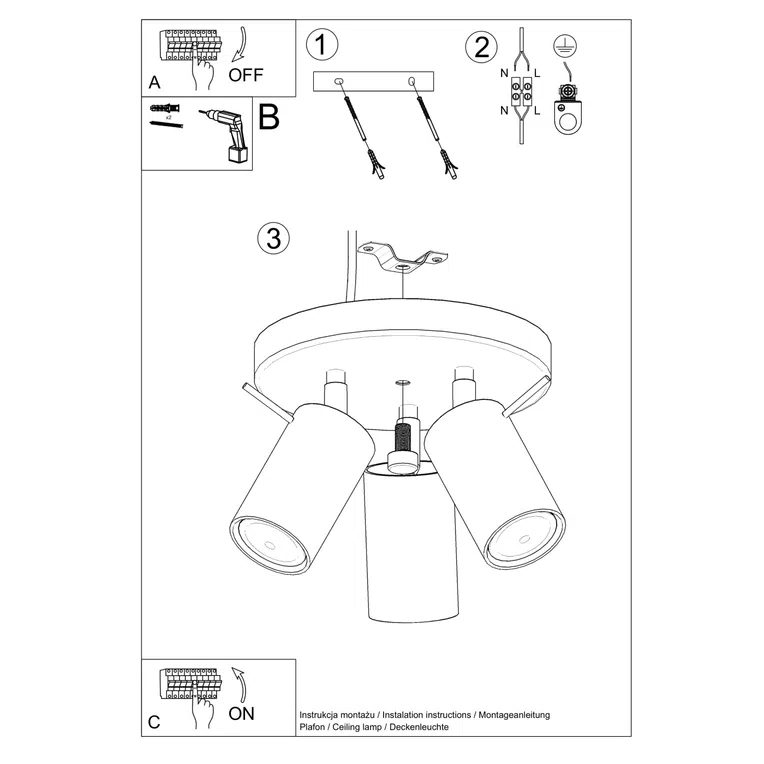 A OFF

x2

B

1

2

N L

N L

3

C ON

Instrukcja montażu / Instalation instructions / Montageanleitung
Plafon / Ceiling lamp / Deckenleuchte