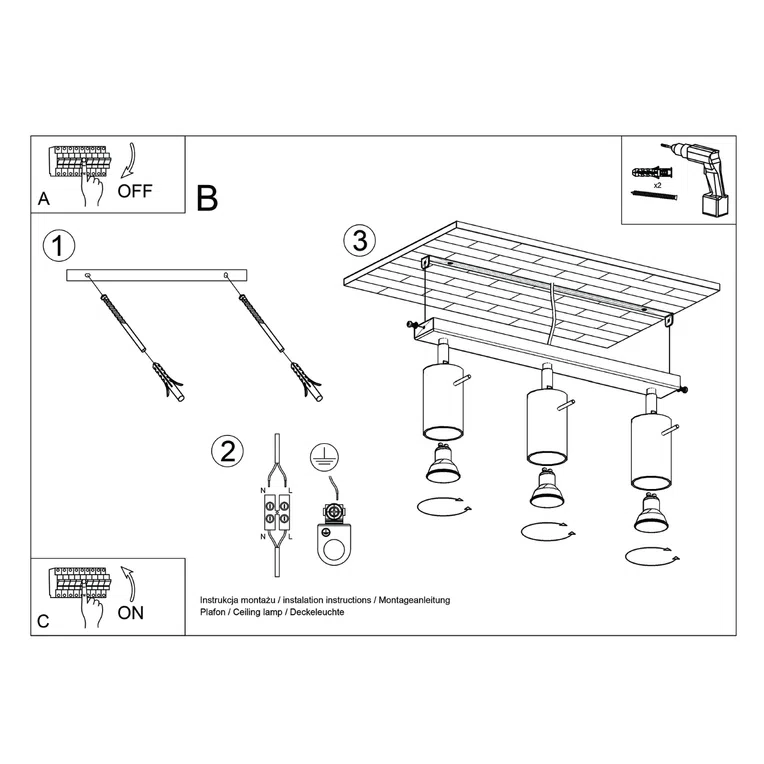 A
OFF

B

x2

1

3

2

N L
N L

C
ON

Instrukcja montażu / instalation instructions / Montageanleitung
Plafon / Ceiling lamp / Deckeleuchte