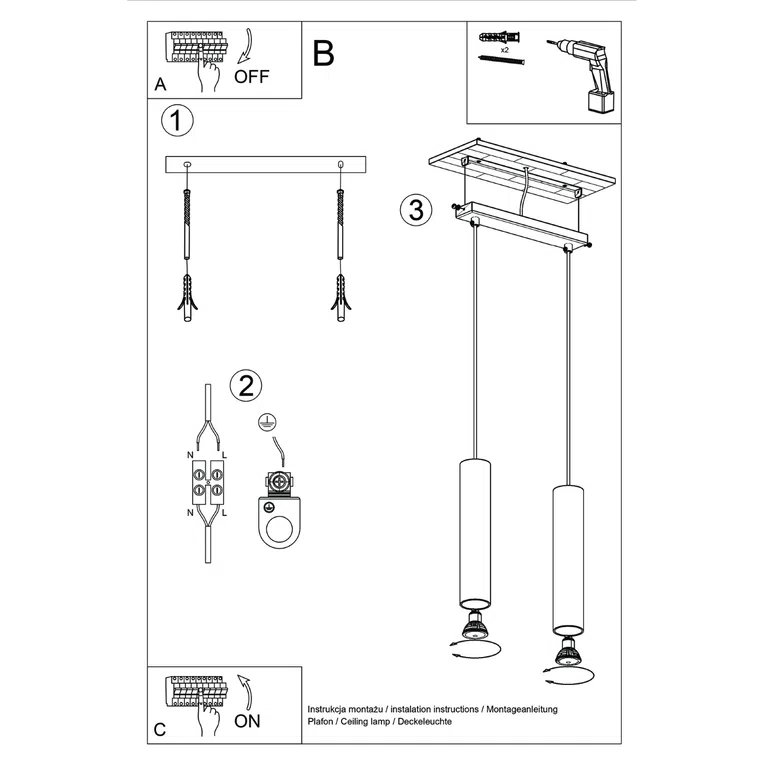 A
OFF

B

x2

1

3

2

N
L
N
L

C
ON

Instrukcja montażu / instalation instructions / Montageanleitung
Plafon / Ceiling lamp / Deckeleuchte