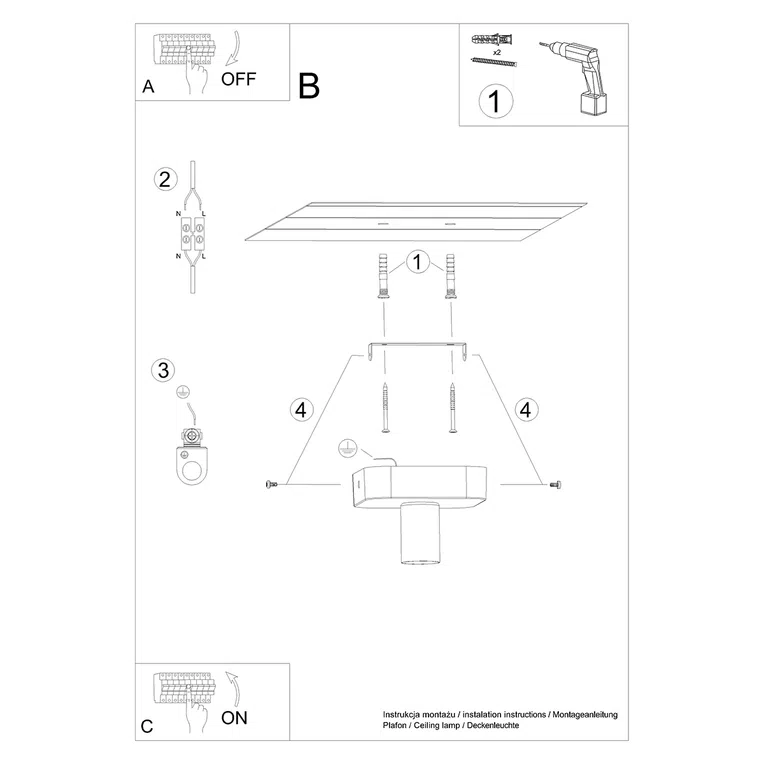 A
OFF
B
x2
1
2
N L
N L
1
3
4
4
C
ON
Instrukcja montażu / instalation instructions / Montageanleitung
Plafon / Ceiling lamp / Deckenleuchte