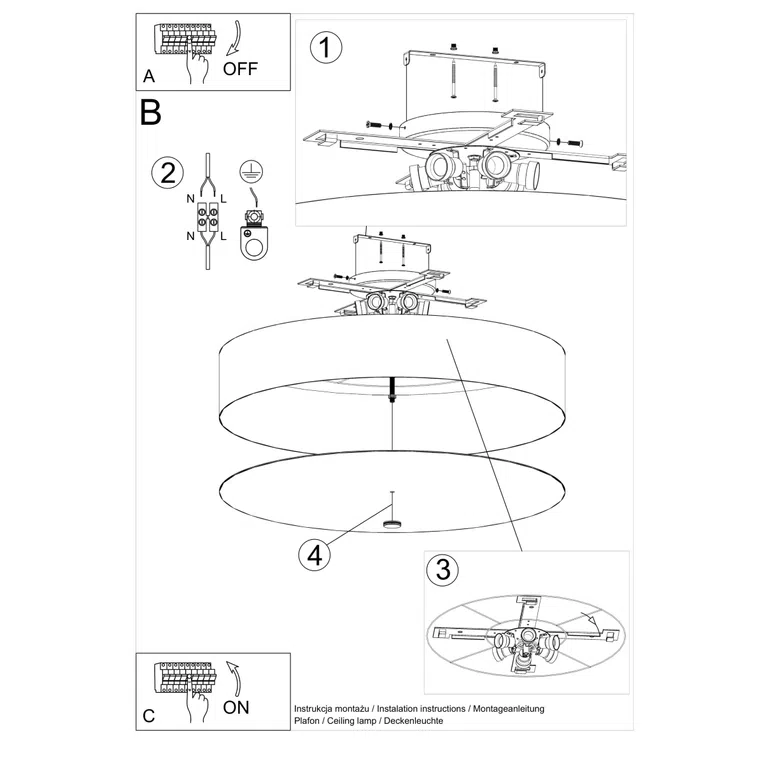 A
OFF

1

B

2

N L

N L

4

3

C
ON

Instrukcja montażu / Instalation instructions / Montageanleitung
Plafon / Ceiling lamp / Deckenleuchte