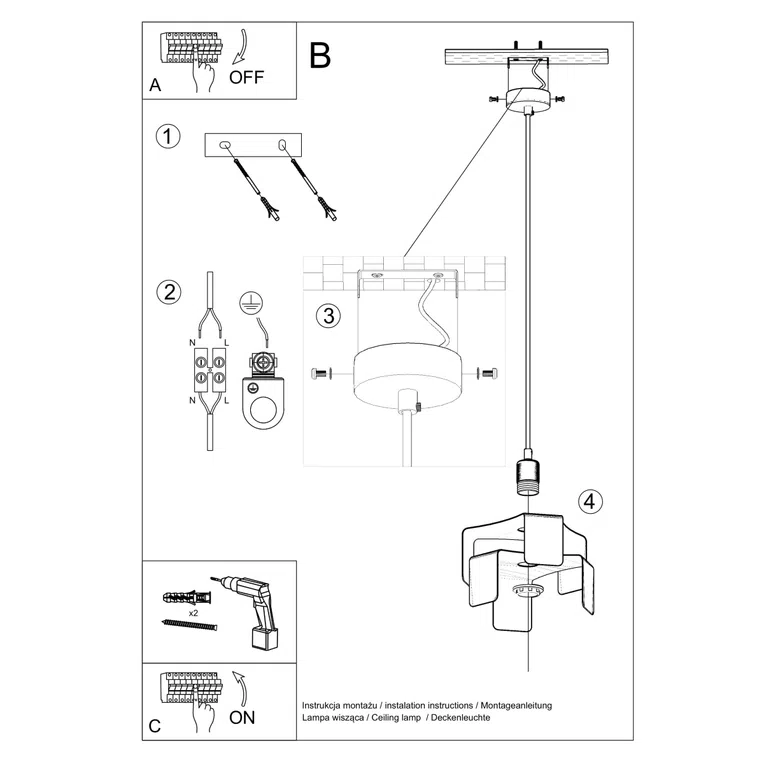 A
OFF
B
1
2
N
L
N
L
3
4
x2
C
ON
Instrukcja montażu / instalation instructions / Montageanleitung
Lampa wisząca / Ceiling lamp / Deckenleuchte