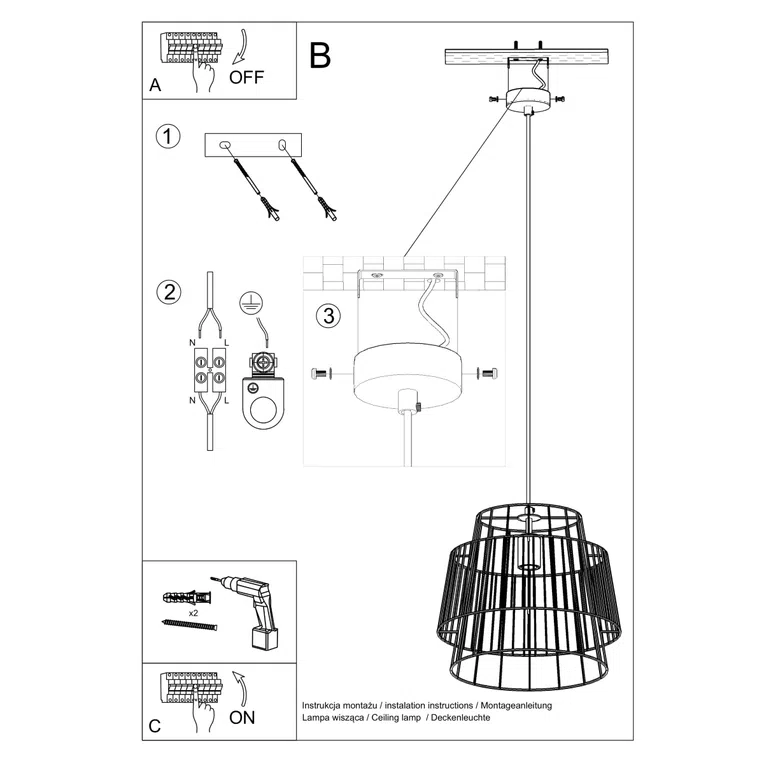 A
OFF
B
1
2
N
L
N
L
3
x2
C
ON
Instrukcja montażu / instalation instructions / Montageanleitung
Lampa wisząca / Ceiling lamp / Deckenleuchte