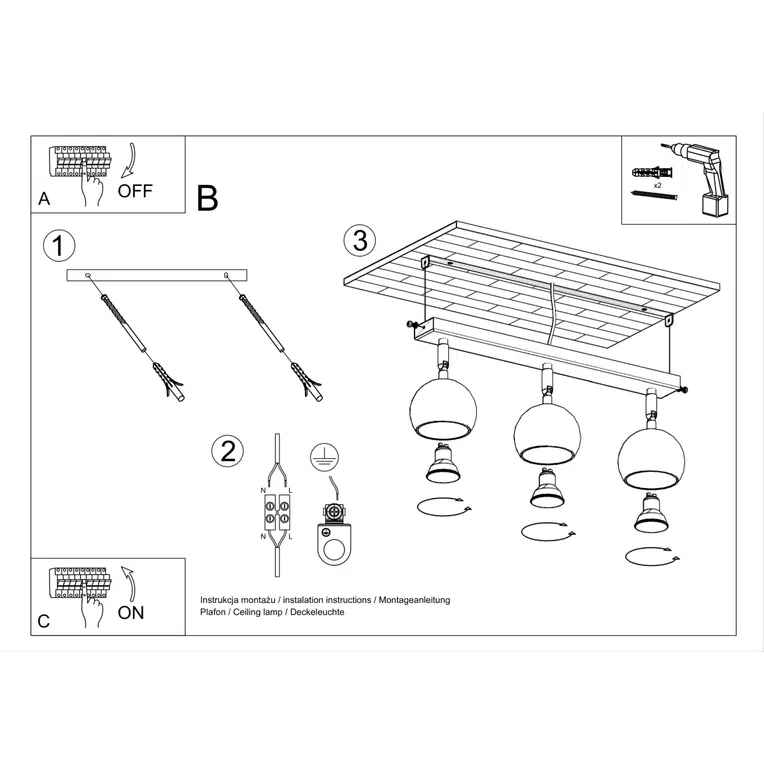 A
OFF

B

x2

1

3

2

N L
N L

C
ON

Instrukcja montażu / instalation instructions / Montageanleitung
Plafon / Ceiling lamp / Deckeleuchte