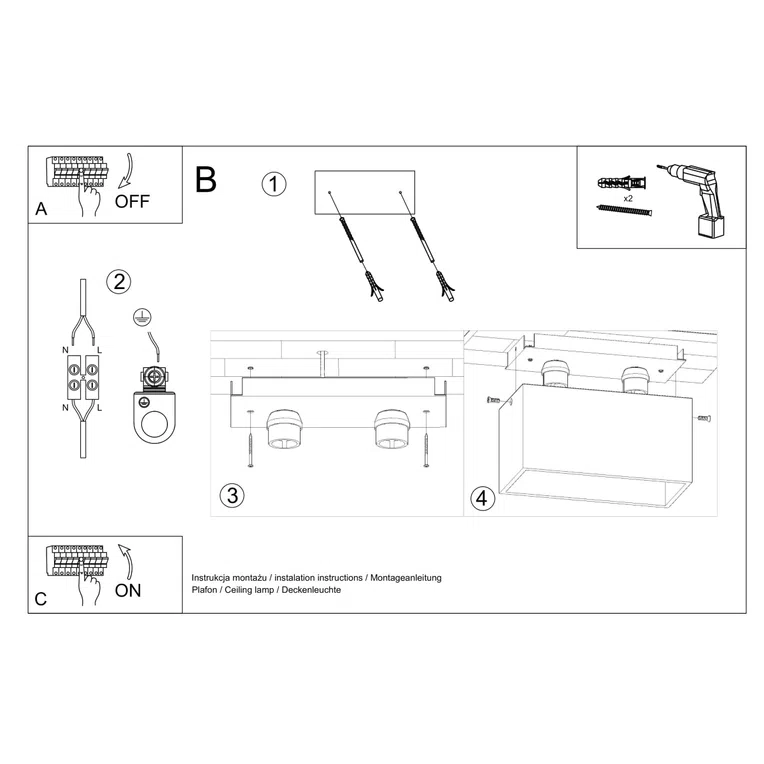 A
OFF

B

1

x2

2

N L
N L

3

4

C
ON

Instrukcja montażu / instalation instructions / Montageanleitung
Plafon / Ceiling lamp / Deckenleuchte