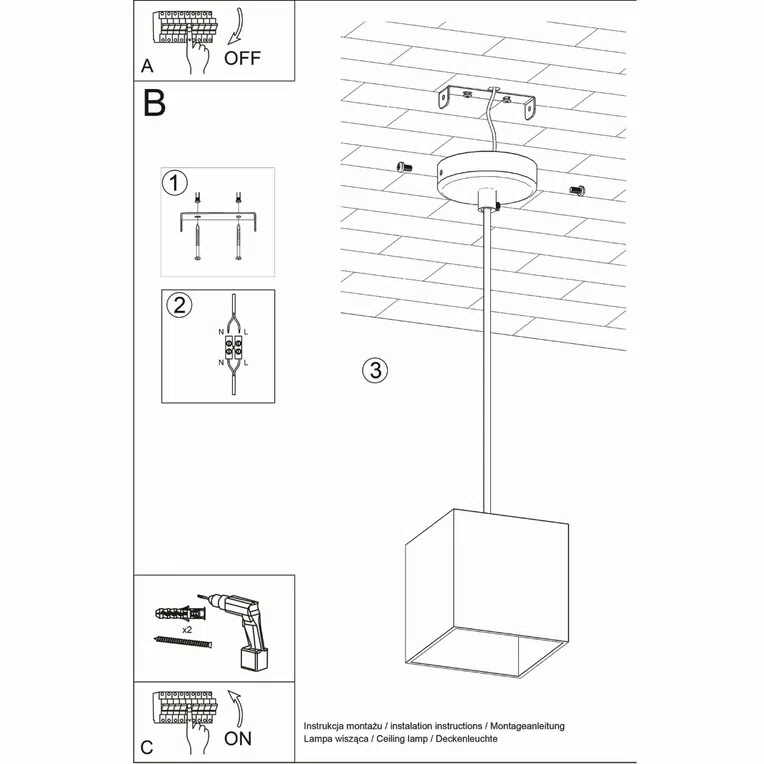 A
OFF

B

1

2
N L
N L

3

x2

C
ON

Instrukcja montażu / instalation instructions / Montageanleitung
Lampa wisząca / Ceiling lamp / Deckenleuchte