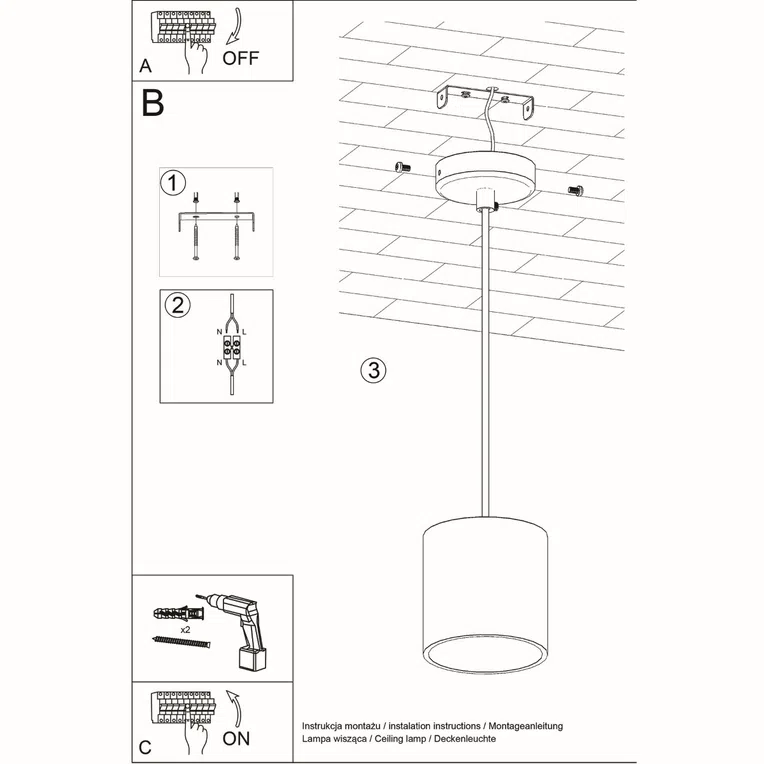 A
OFF

B

1

2
N L
N L

3

x2

C
ON

Instrukcja montażu / instalation instructions / Montageanleitung
Lampa wisząca / Ceiling lamp / Deckenleuchte