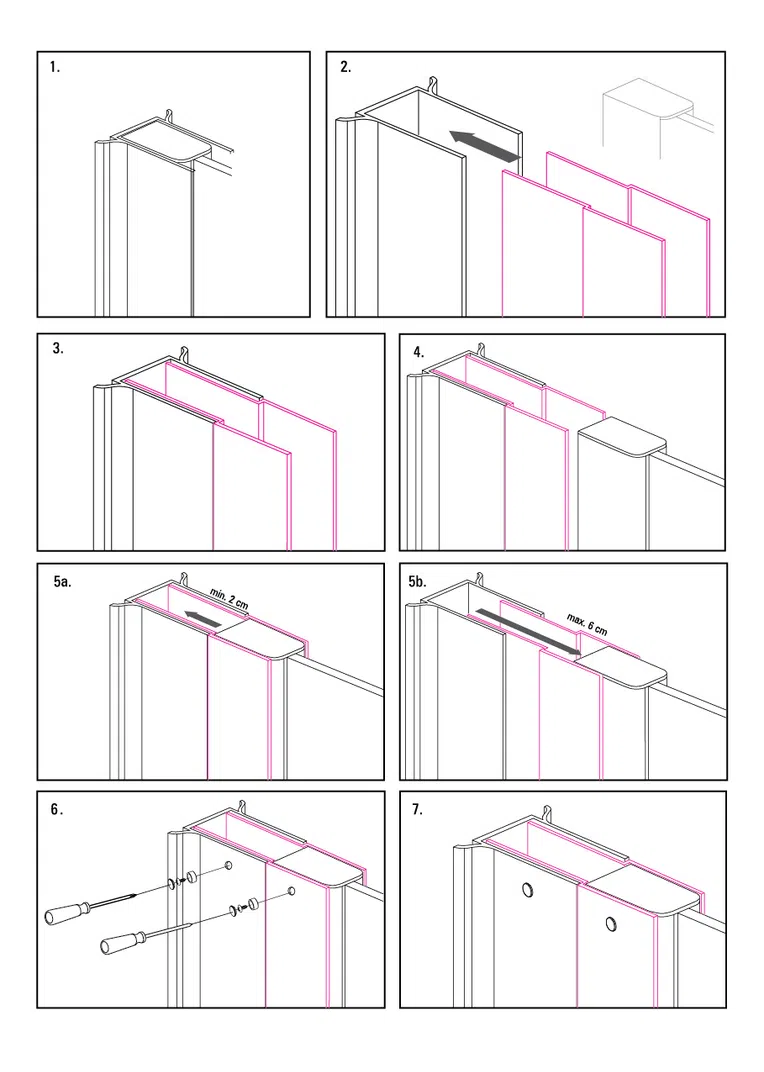 1.

2.

3.

4.

5a.

min. 2 cm

5b.

max. 6 cm

6.

7.